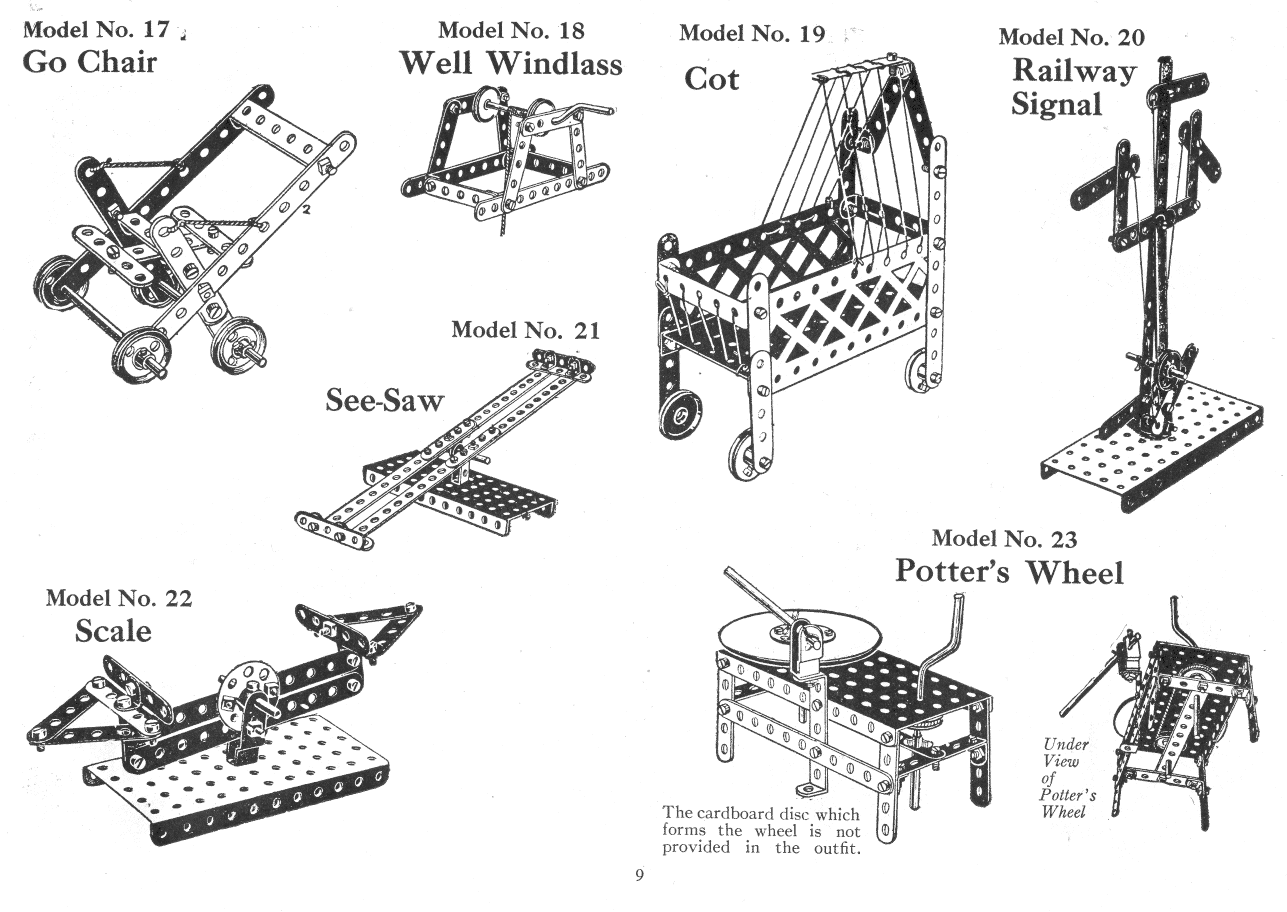 Model No. 17
Go Chair

Model No. 18
Well Windlass

Model No. 19
Cot

Model No. 20
Railway Signal

Model No. 21
See-Saw

Model No. 22
Scale

Model No. 23
Potter's Wheel

The cardboard disc which forms the wheel is not provided in the outfit.

Under View of Potter's Wheel

9