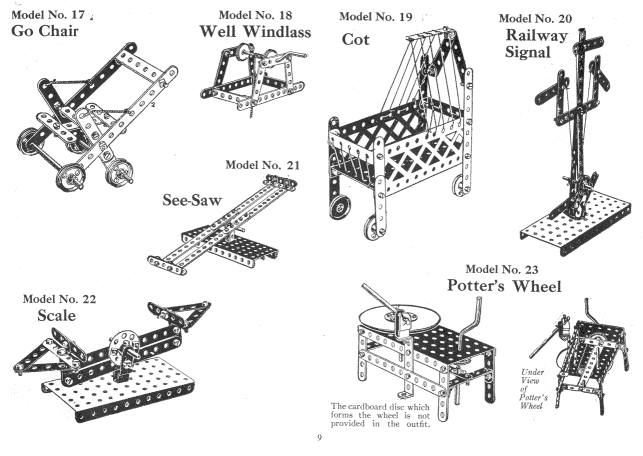 Model No. 17
Go Chair

Model No. 18
Well Windlass

Model No. 19
Cot

Model No. 20
Railway Signal

Model No. 21
See-Saw

Model No. 22
Scale

Model No. 23
Potter's Wheel

The cardboard disc which forms the wheel is not provided in the outfit.

Under View of Potter's Wheel

9