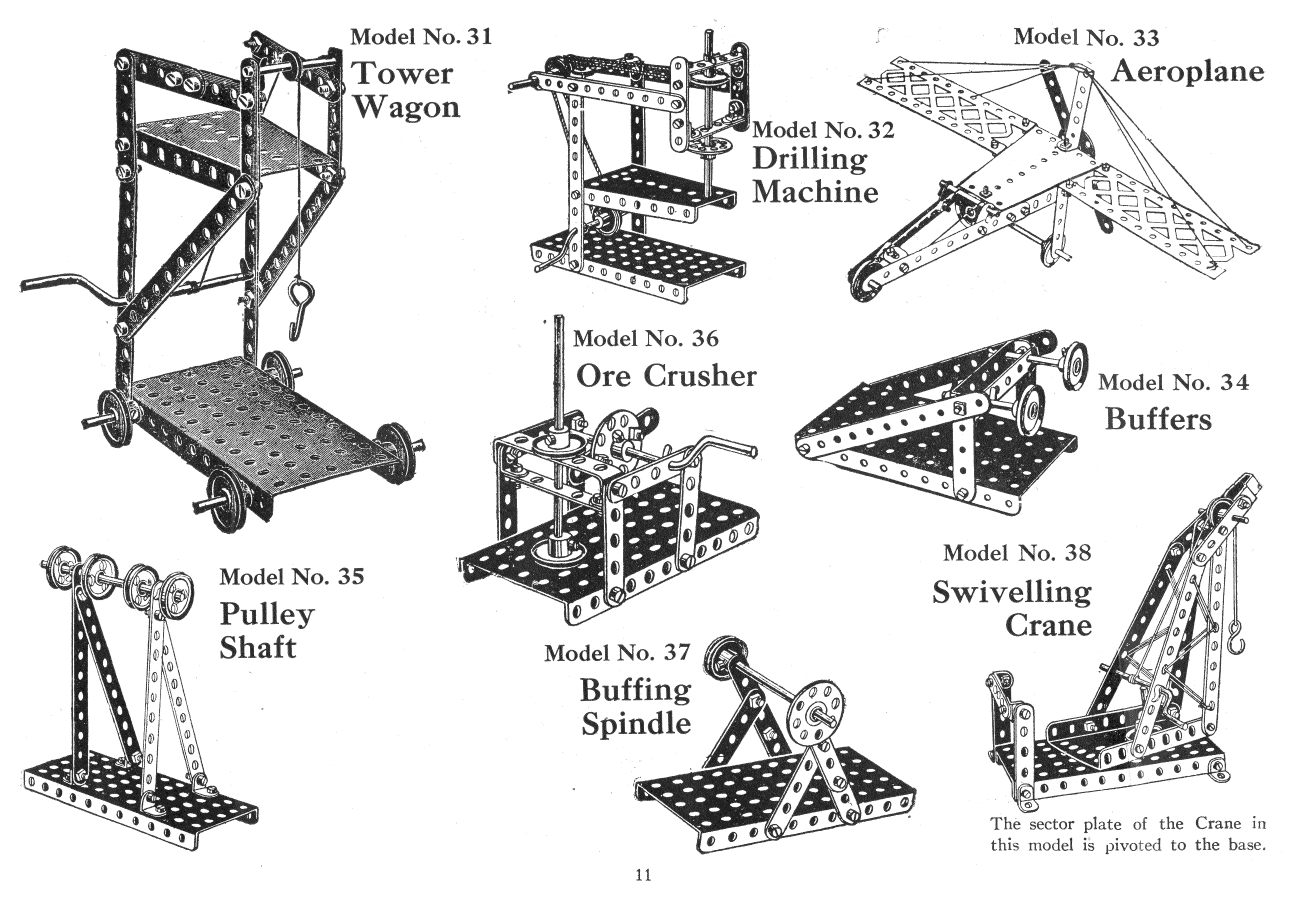 Model No. 31
Tower Wagon

Model No. 32
Drilling Machine

Model No. 33
Aeroplane

Model No. 36
Ore Crusher

Model No. 34
Buffers

Model No. 35
Pulley Shaft

Model No. 37
Buffing Spindle

Model No. 38
Swivelling Crane

The sector plate of the Crane in this model is pivoted to the base.

11